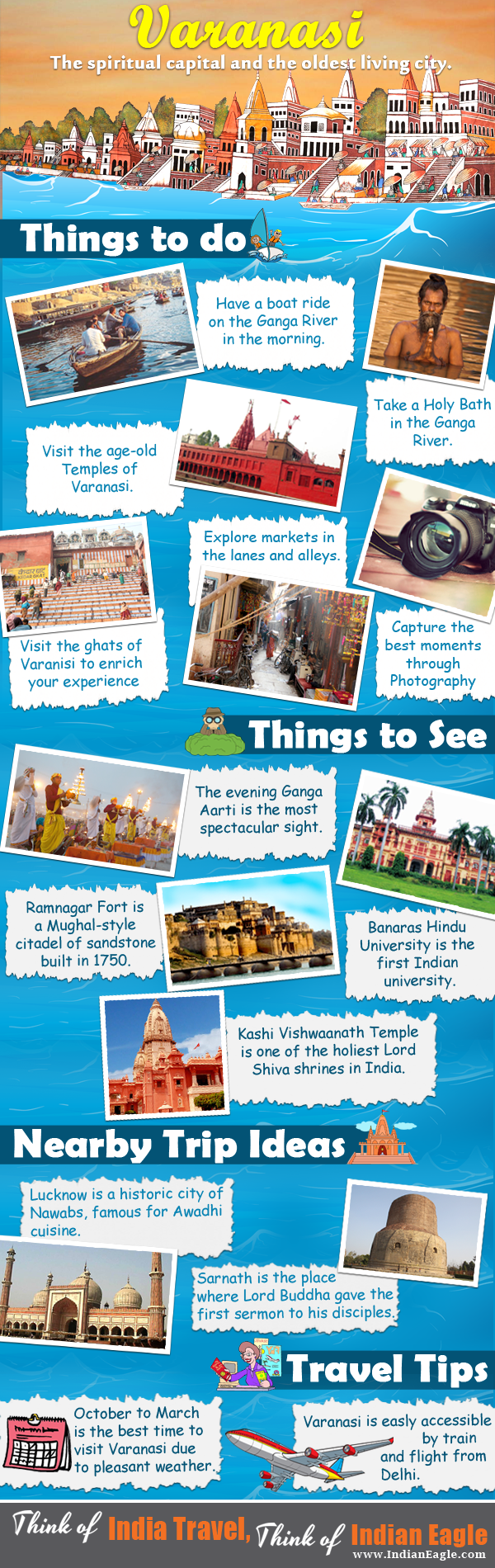 Varanasi
The spiritual capital and the oldest living city.

Things to do

Have a boat ride on the Ganga River in the morning.

Take a Holy Bath in the Ganga River.

Visit the age-old Temples of Varanasi.

Explore markets in the lanes and alleys.

Visit the ghats of Varanisi to enrich your experience

Capture the best moments through Photography

Things to See

The evening Ganga Aarti is the most spectacular sight.

Ramnagar Fort is a Mughal-style citadel of sandstone built in 1750.

Banaras Hindu University is the first Indian university.

Kashi Vishwaanath Temple is one of the holiest Lord Shiva shrines in India.

Nearby Trip Ideas

Lucknow is a historic city of Nawabs, famous for Awadhi cuisine.

Sarnath is the place where Lord Buddha gave the first sermon to his disciples.

Travel Tips

October to March is the best time to visit Varanasi due to pleasant weather.

Varanasi is easly accessible by train and flight from Delhi.

Think of India Travel, Think of Indian Eagle
www.IndianEagle.com